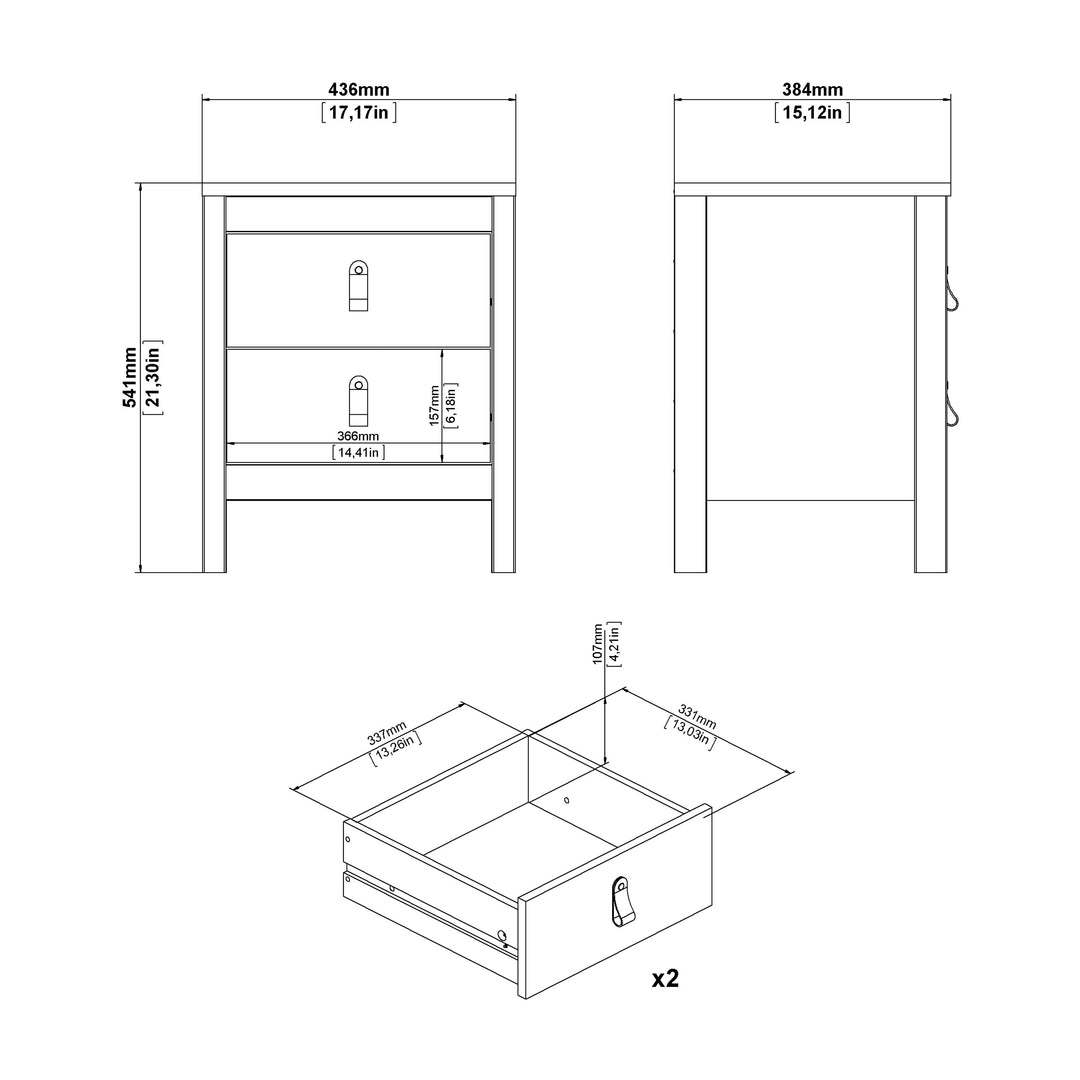 436mm
[17,17in]

384mm
[15,12in]

541mm
[21,30in]

157mm
[6,18in]

366mm
[14,41in]

107mm
[4,21in]

337mm
[13,26in]

331mm
[13,03in]

x2