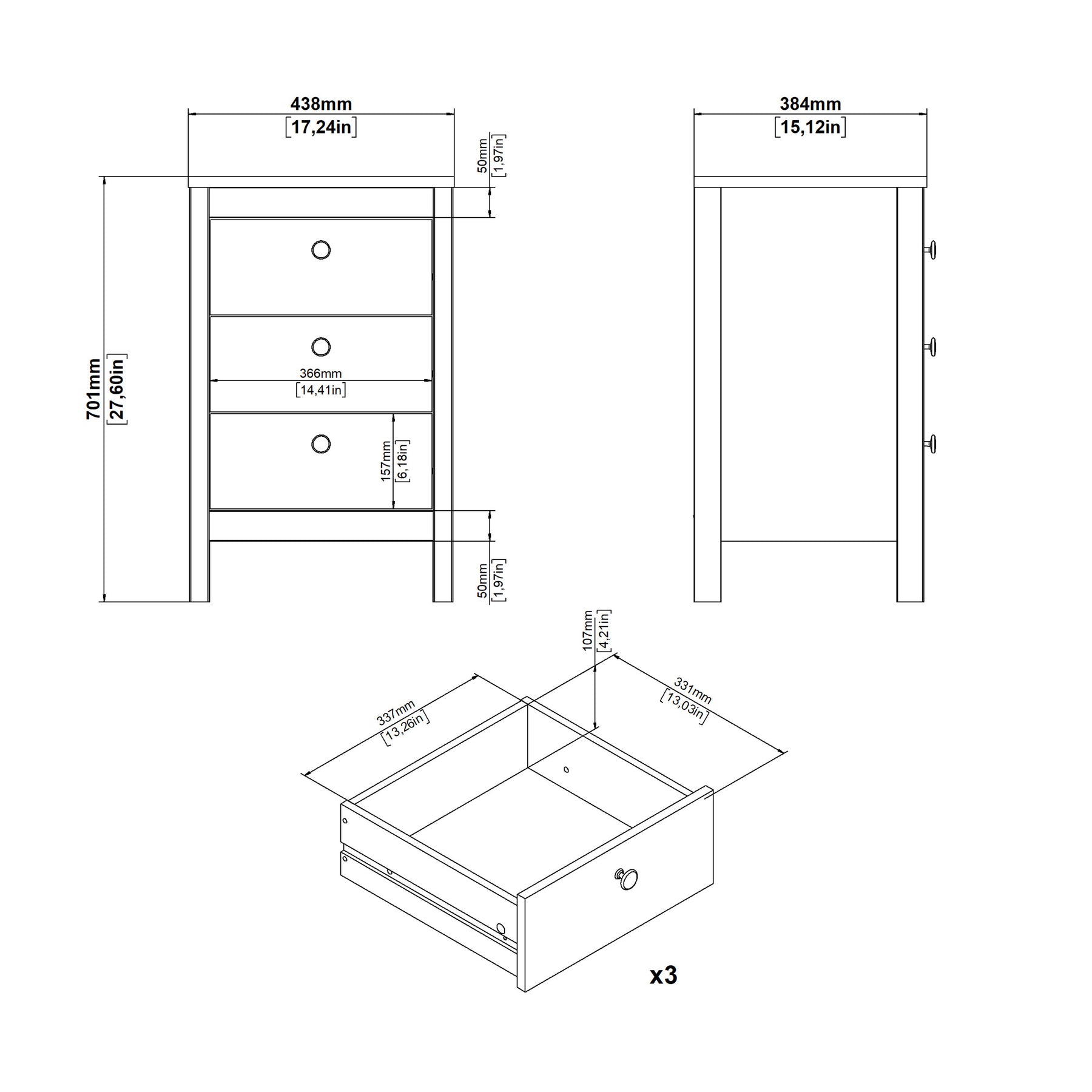 438mm
[17,24in]

384mm
[15,12in]

50mm
[1,97in]

701mm
[27,60in]

366mm
[14,41in]

157mm
[6,18in]

50mm
[1,97in]

107mm
[4,21in]

337mm
[13,26in]

331mm
[13,03in]

x3